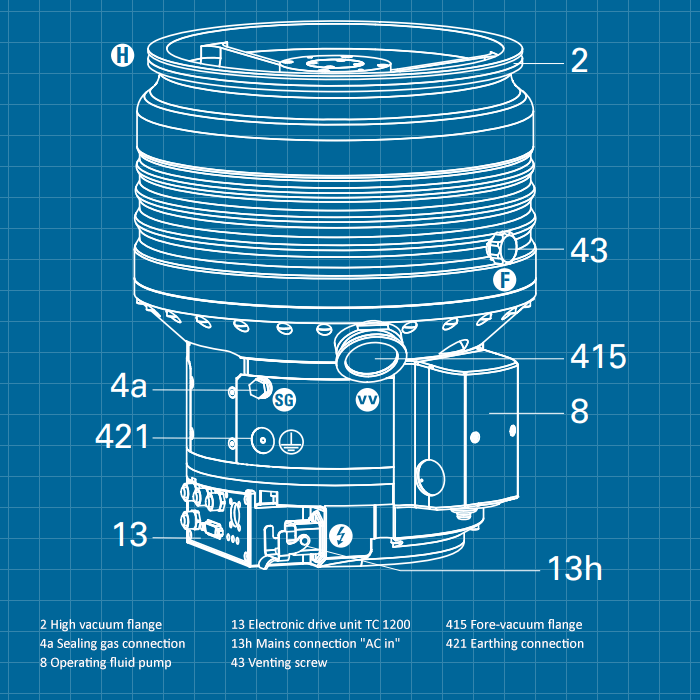 H

2

43

F

415

4a

SG

VV

8

421

13

13h

2 High vacuum flange
4a Sealing gas connection
8 Operating fluid pump

13 Electronic drive unit TC 1200
13h Mains connection "AC in"
43 Venting screw

415 Fore-vacuum flange
421 Earthing connection