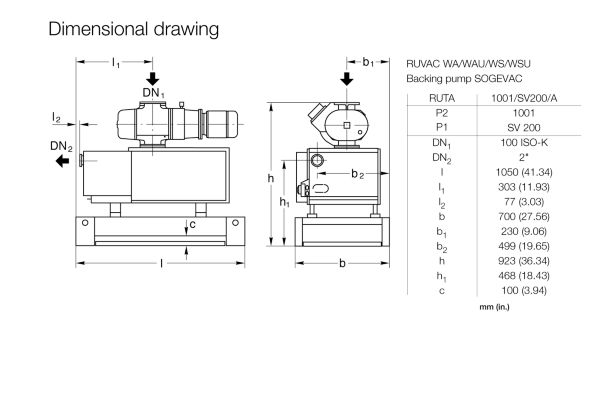 Dimensional drawing

$l_1$

$DN_1$

$l_2$

$DN_2$

c

l

$b_1$

h

$h_1$

$b_2$

b

RUVAC WA/WAU/WS/WSU
Backing pump SOGEVAC

| RUTA | 1001/SV200/A |
|---|---|
| P2 | 1001 |
| P1 | SV 200 |
| $DN_1$ | 100 ISO-K |
| $DN_2$ | 2" |
| l | 1050 (41.34) |
| $l_1$ | 303 (11.93) |
| $l_2$ | 77 (3.03) |
| b | 700 (27.56) |
| $b_1$ | 230 (9.06) |
| $b_2$ | 499 (19.65) |
| h | 923 (36.34) |
| $h_1$ | 468 (18.43) |
| c | 100 (3.94) |

mm (in.)