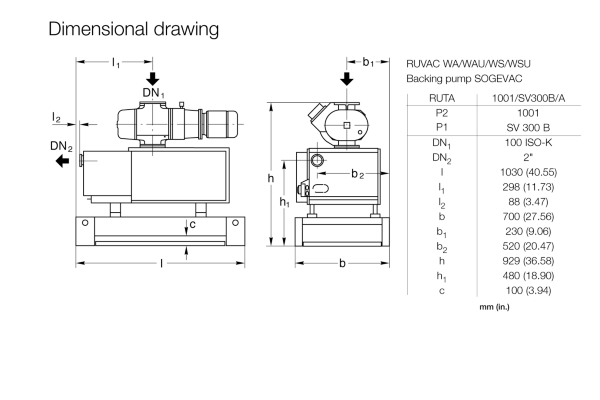 Dimensional drawing

$l_1$
$DN_1$
$l_2$
$DN_2$
c
l

$b_1$
h
$h_1$
$b_2$
b

RUVAC WA/WAU/WS/WSU
Backing pump SOGEVAC

| RUTA | 1001/SV300B/A |
|---|---|
| P2 | 1001 |
| P1 | SV 300 B |
| $DN_1$ | 100 ISO-K |
| $DN_2$ | 2" |
| l | 1030 (40.55) |
| $l_1$ | 298 (11.73) |
| $l_2$ | 88 (3.47) |
| b | 700 (27.56) |
| $b_1$ | 230 (9.06) |
| $b_2$ | 520 (20.47) |
| h | 929 (36.58) |
| $h_1$ | 480 (18.90) |
| c | 100 (3.94) |

mm (in.)