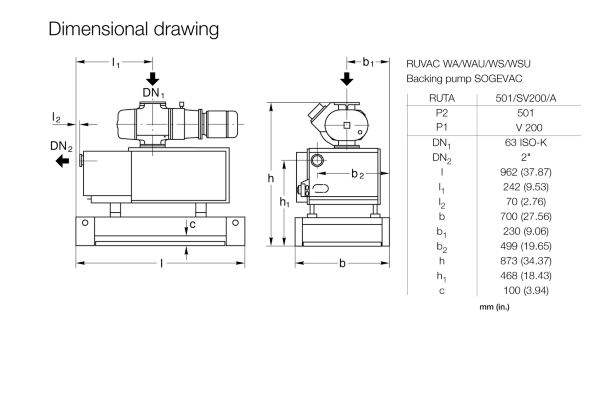 Dimensional drawing

$l_1$

$DN_1$

$l_2$

$DN_2$

c

l

$b_1$

h

$h_1$

$b_2$

b

RUVAC WA/WAU/WS/WSU
Backing pump SOGEVAC

| RUTA | 501/SV200/A |
|---|---|
| P2 | 501 |
| P1 | V 200 |
| $DN_1$ | 63 ISO-K |
| $DN_2$ | 2" |
| l | 962 (37.87) |
| $l_1$ | 242 (9.53) |
| $l_2$ | 70 (2.76) |
| b | 700 (27.56) |
| $b_1$ | 230 (9.06) |
| $b_2$ | 499 (19.65) |
| h | 873 (34.37) |
| $h_1$ | 468 (18.43) |
| c | 100 (3.94) |

mm (in.)