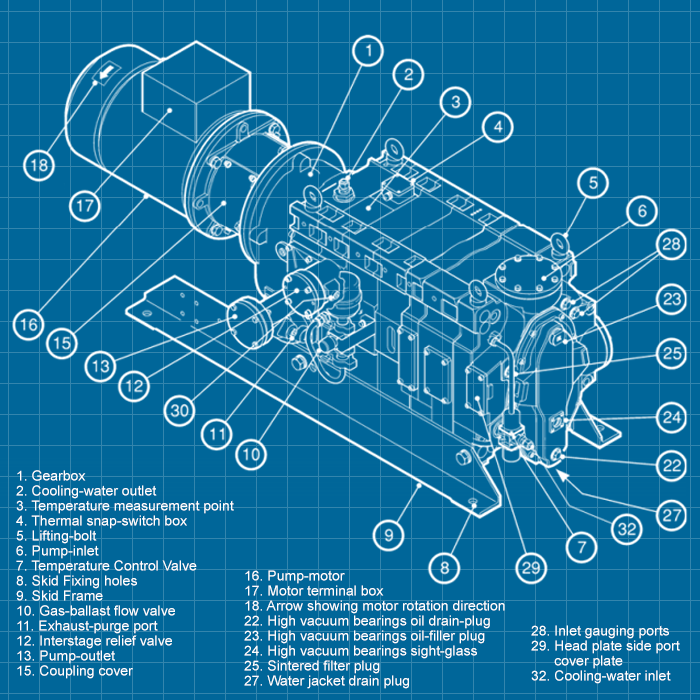 1
2
3
4
5
6
28
23
25
24
22
27
32
7
29
8
9
10
11
30
12
13
15
16
17
18

1. Gearbox
2. Cooling-water outlet
3. Temperature measurement point
4. Thermal snap-switch box
5. Lifting-bolt
6. Pump-inlet
7. Temperature Control Valve
8. Skid Fixing holes
9. Skid Frame
10. Gas-ballast flow valve
11. Exhaust-purge port
12. Interstage relief valve
13. Pump-outlet
15. Coupling cover

16. Pump-motor
17. Motor terminal box
18. Arrow showing motor rotation direction
22. High vacuum bearings oil drain-plug
23. High vacuum bearings oil-filler plug
24. High vacuum bearings sight-glass
25. Sintered filter plug
27. Water jacket drain plug

28. Inlet gauging ports
29. Head plate side port cover plate
32. Cooling-water inlet