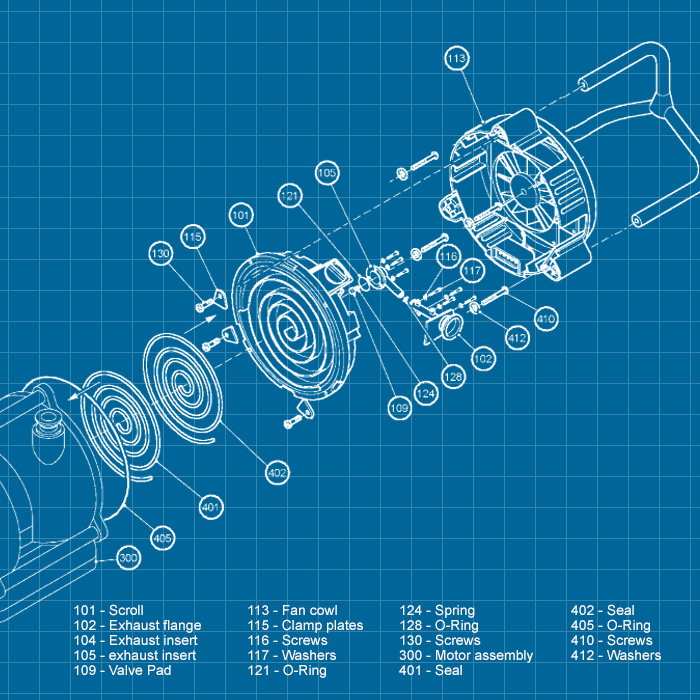 113

105

121

101

115

130

116

117

410

412

102

128

124

109

402

401

405

300

101 - Scroll
102 - Exhaust flange
104 - Exhaust insert
105 - exhaust insert
109 - Valve Pad

113 - Fan cowl
115 - Clamp plates
116 - Screws
117 - Washers
121 - O-Ring

124 - Spring
128 - O-Ring
130 - Screws
300 - Motor assembly
401 - Seal

402 - Seal
405 - O-Ring
410 - Screws
412 - Washers